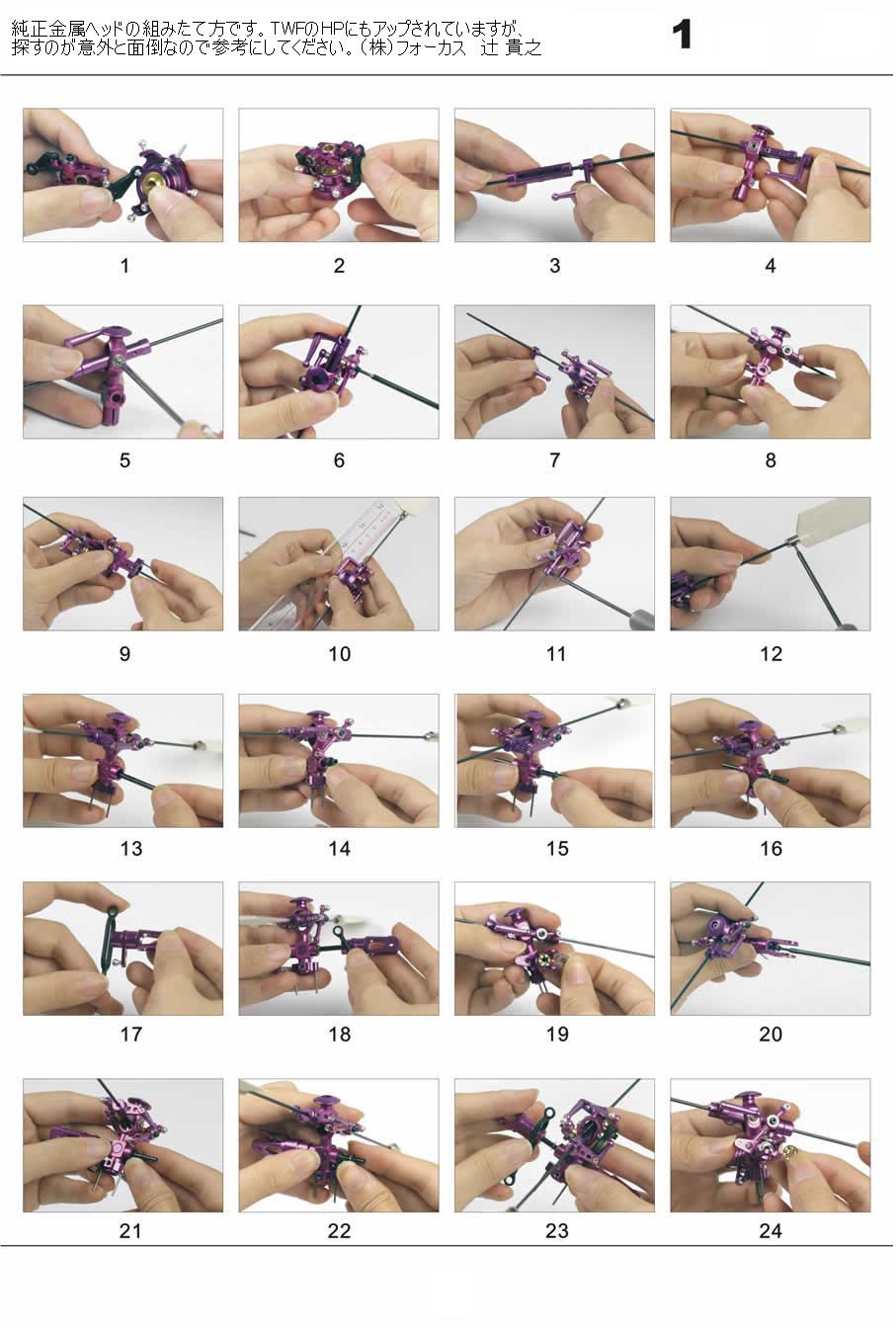 純正金属ヘッドの組みたて方です。TWFのHPにもアップされていますが、探すのが意外と面倒なので参考にしてください。（株）フォーカス　辻 貴之

1

1 2 3 4

5 6 7 8

9 10 11 12

13 14 15 16

17 18 19 20

21 22 23 24