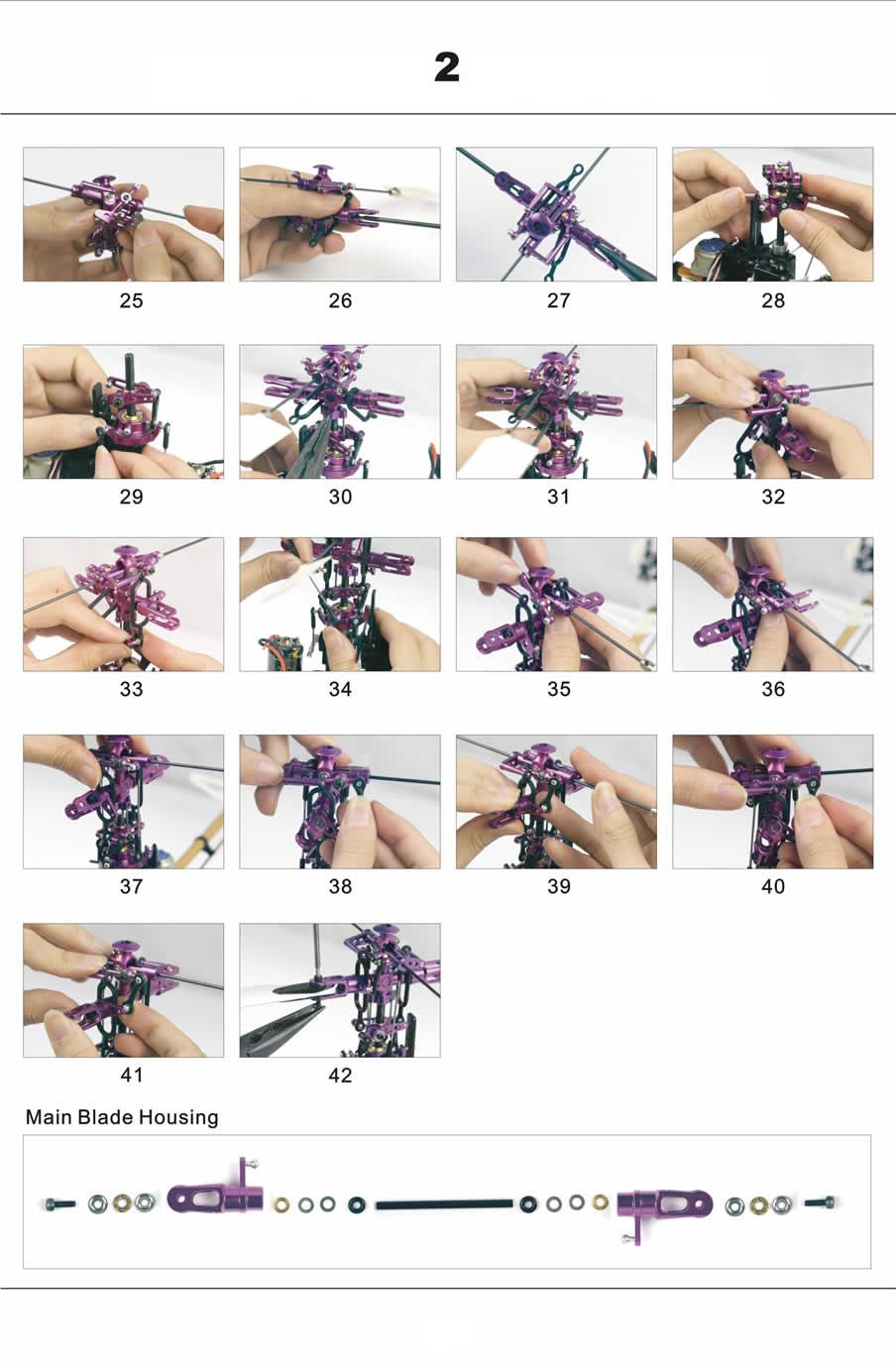 2

25

26

27

28

29

30

31

32

33

34

35

36

37

38

39

40

41

42

Main Blade Housing